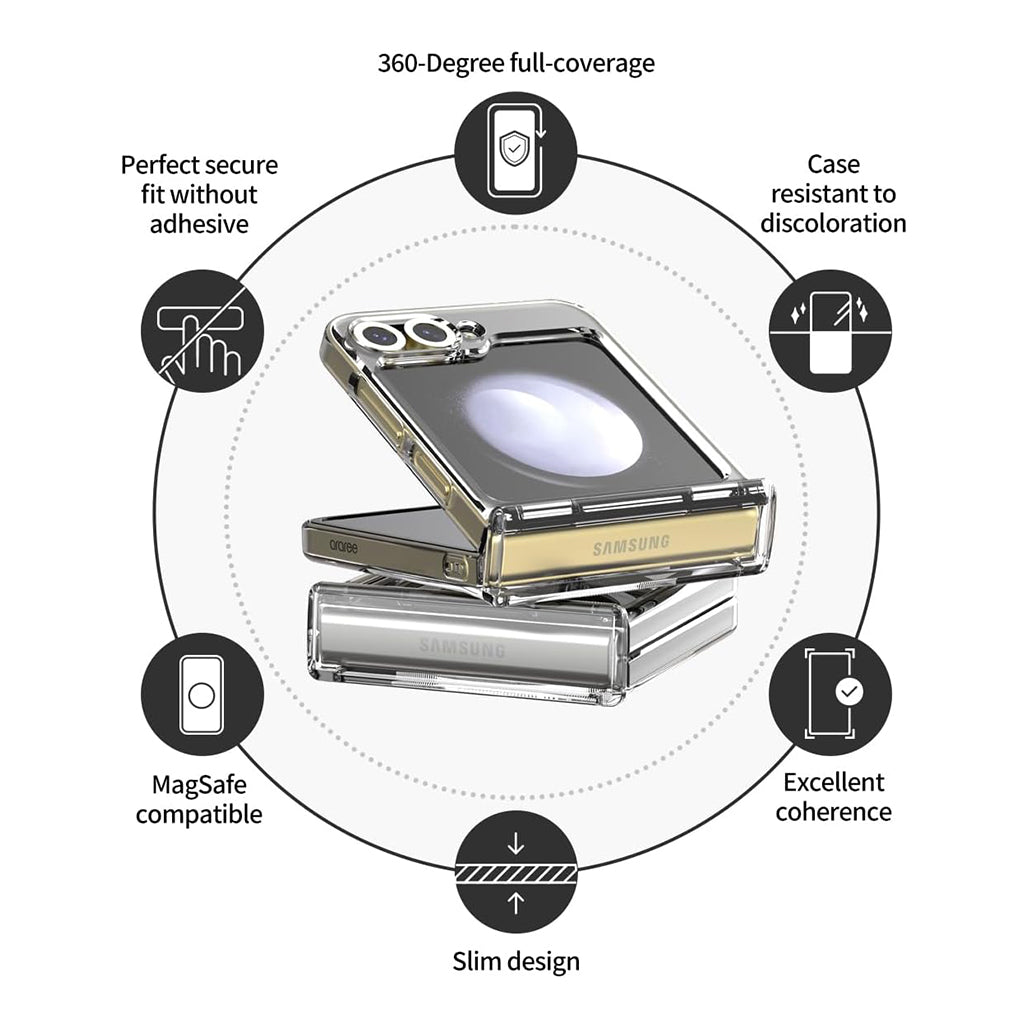 360-Degree full-coverage

Perfect secure fit without adhesive

Case resistant to discoloration

araree

SAMSUNG

SAMSUNG

MagSafe compatible

Excellent coherence

Slim design