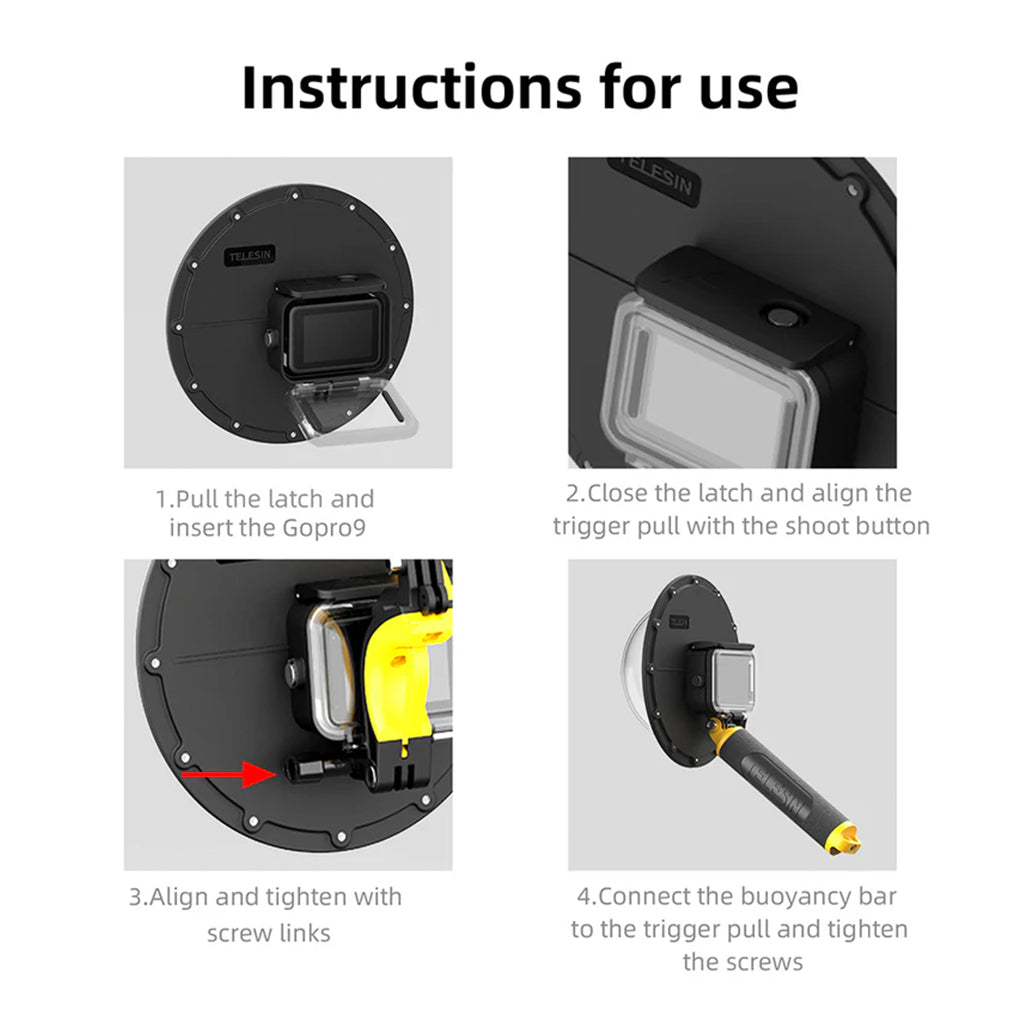 Instructions for use

TELESIN

1.Pull the latch and insert the Gopro9

TELESIN

2.Close the latch and align the trigger pull with the shoot button

3.Align and tighten with screw links

TELESIN

TELESIN

4.Connect the buoyancy bar to the trigger pull and tighten the screws