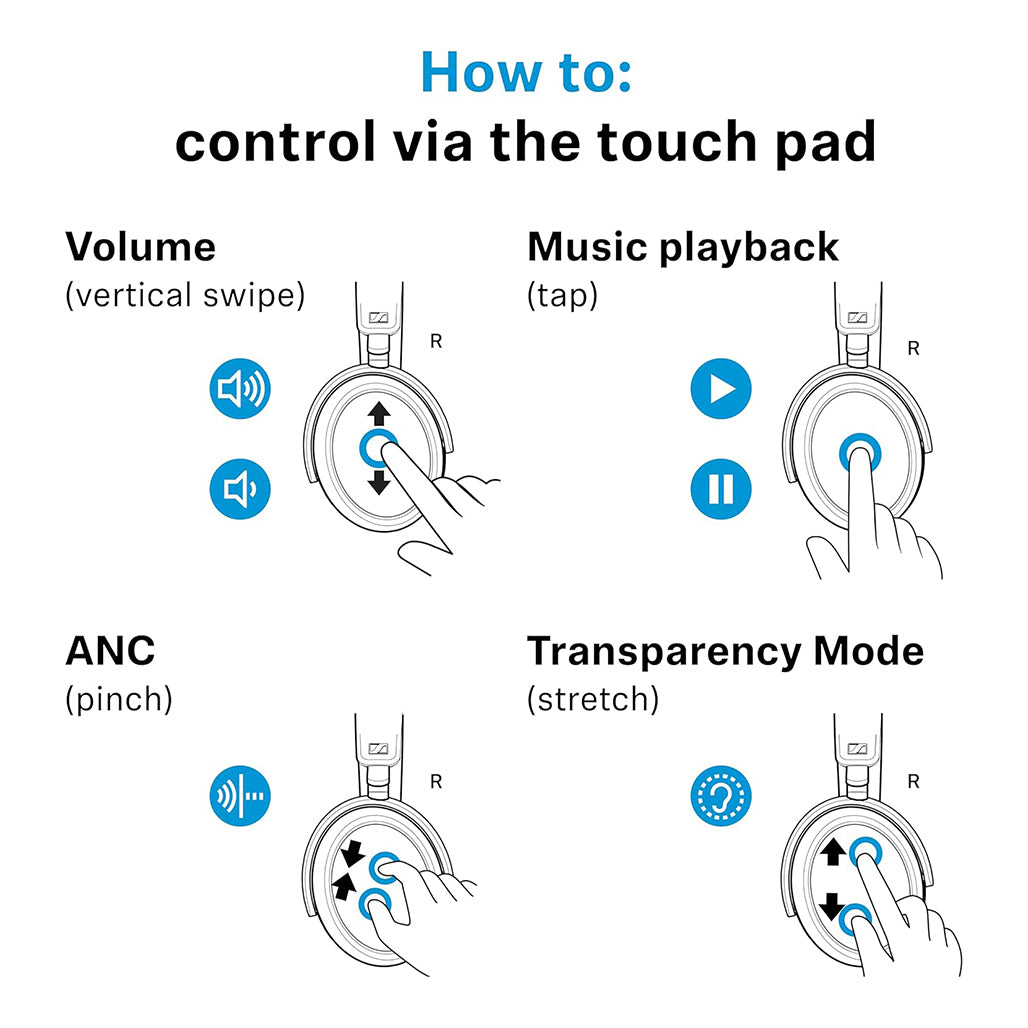 How to:
control via the touch pad

Volume
(vertical swipe)

R

Music playback
(tap)

R

ANC
(pinch)

R

Transparency Mode
(stretch)

R