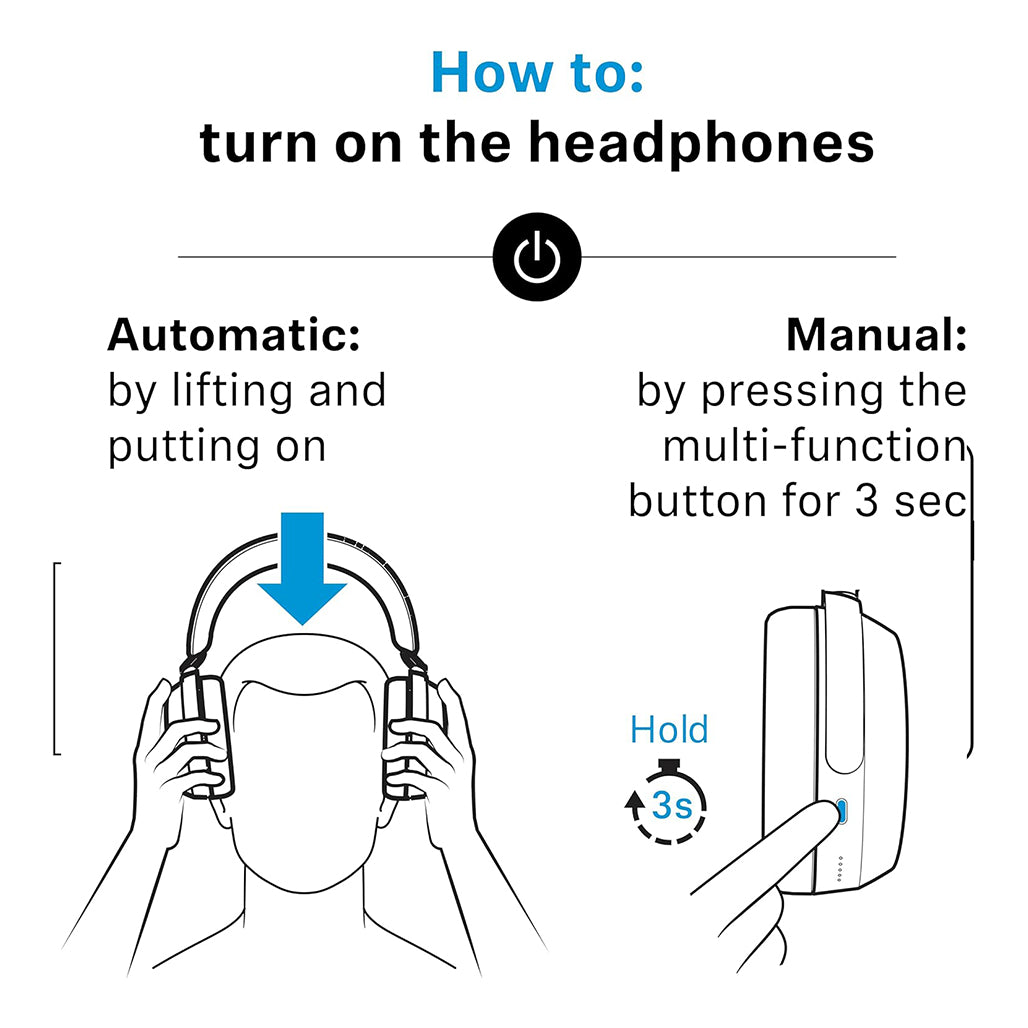 How to:
turn on the headphones

Automatic:
by lifting and putting on

Manual:
by pressing the multi-function button for 3 sec

Hold
3s