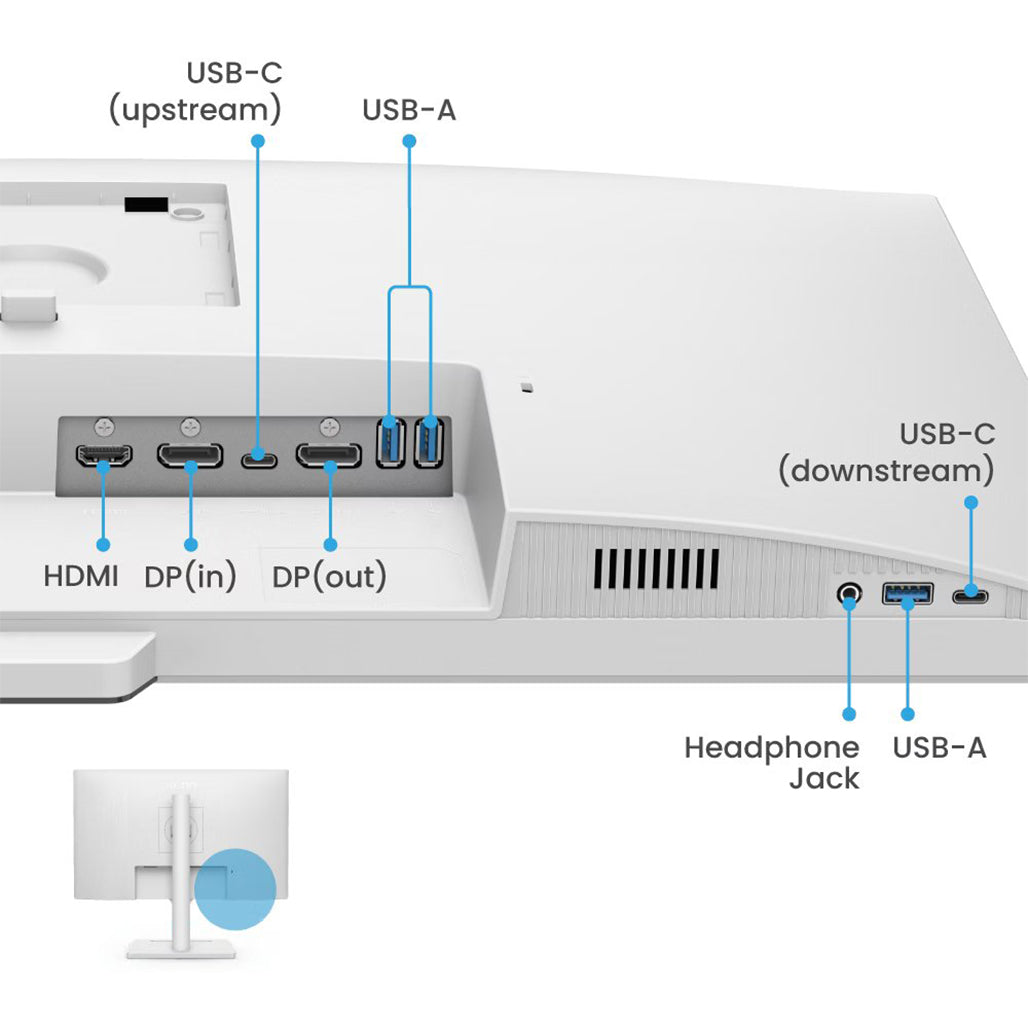 USB-C
(upstream)

USB-A

USB-C
(downstream)

HDMI

DP(in)

DP(out)

Headphone
Jack

USB-A