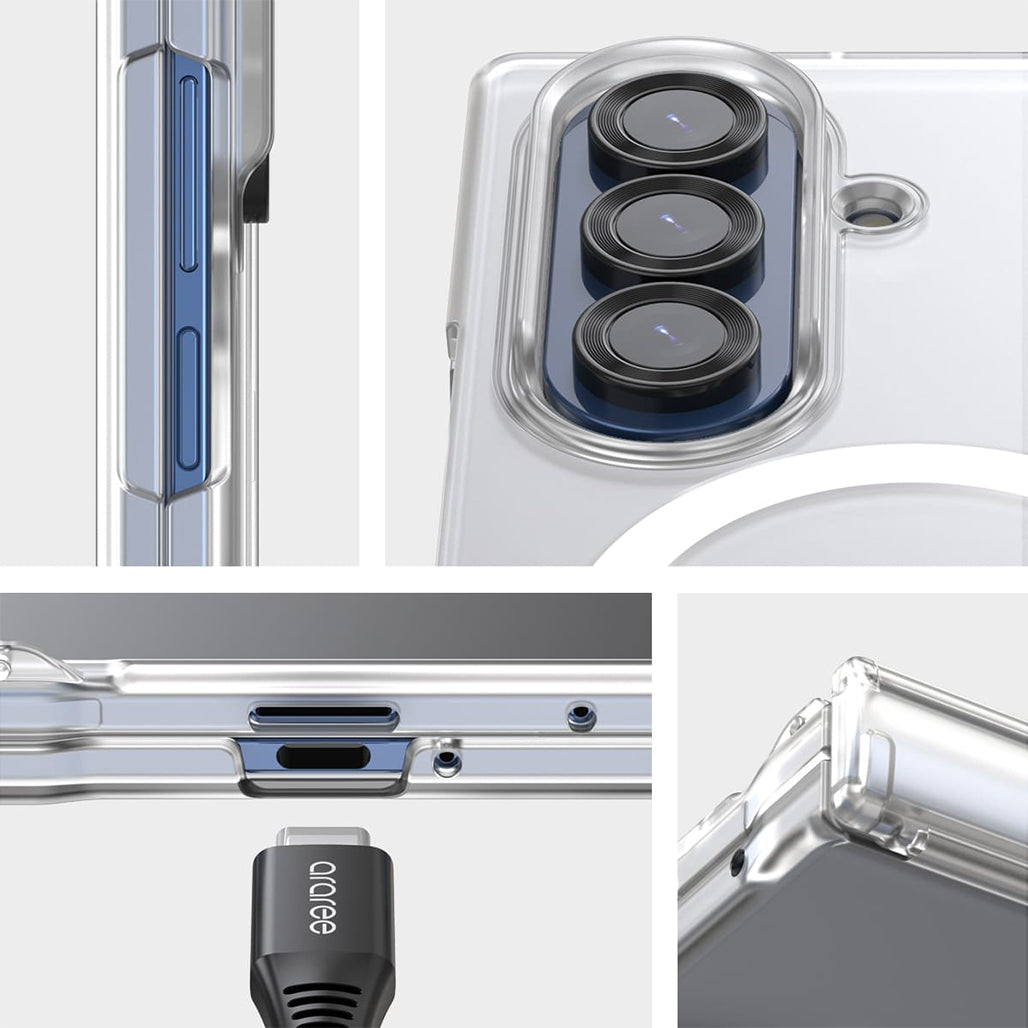 araree