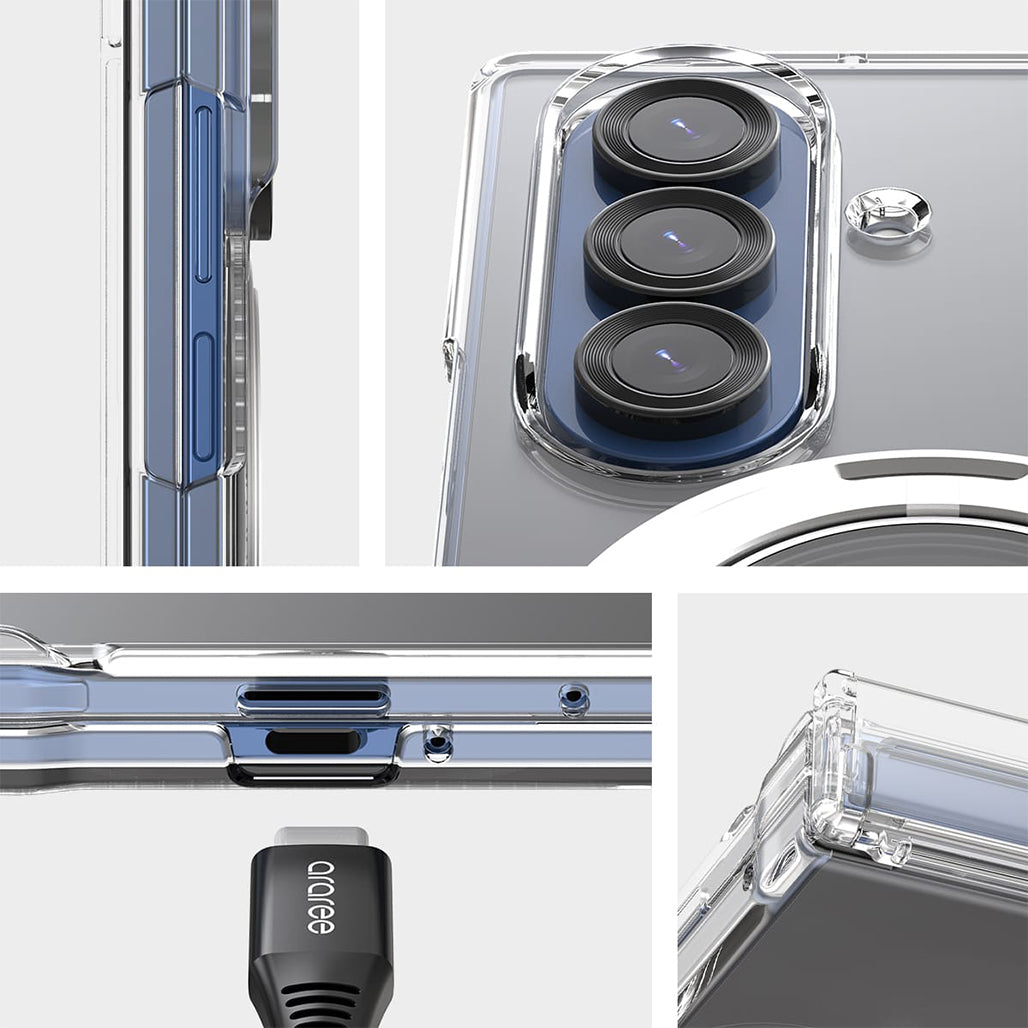 araree